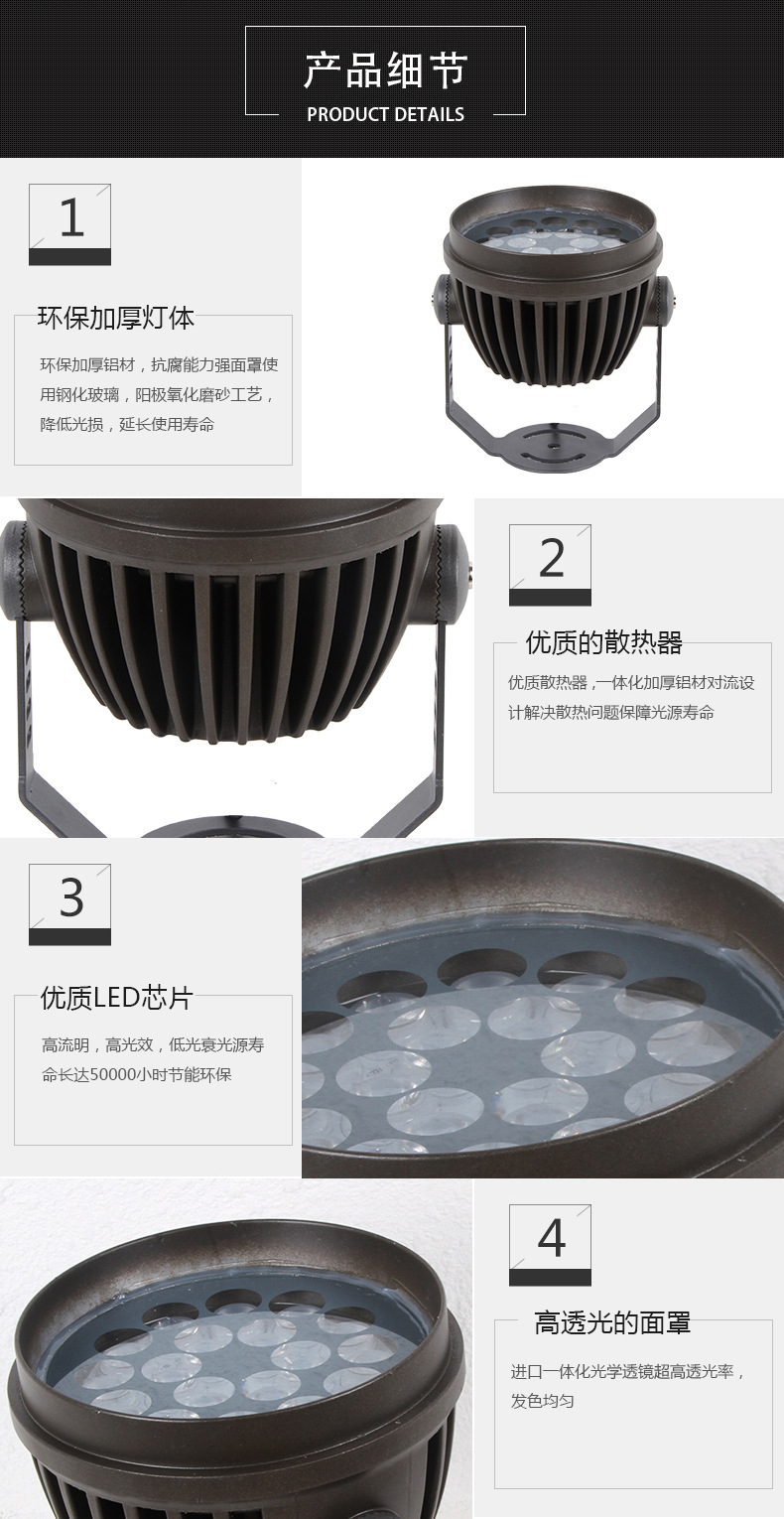 产品细节
PRODUCT DETAILS

1

环保加厚灯体

环保加厚铝材，抗腐能力强面罩使用钢化玻璃，阳极氧化磨砂工艺，降低光损，延长使用寿命

2

优质的散热器

优质散热器，一体化加厚铝材对流设计解决散热问题保障光源寿命

3

优质LED芯片

高流明，高光效，低光衰光源寿命长达50000小时节能环保

4

高透光的面罩

进口一体化光学透镜超高透光率，发色均匀